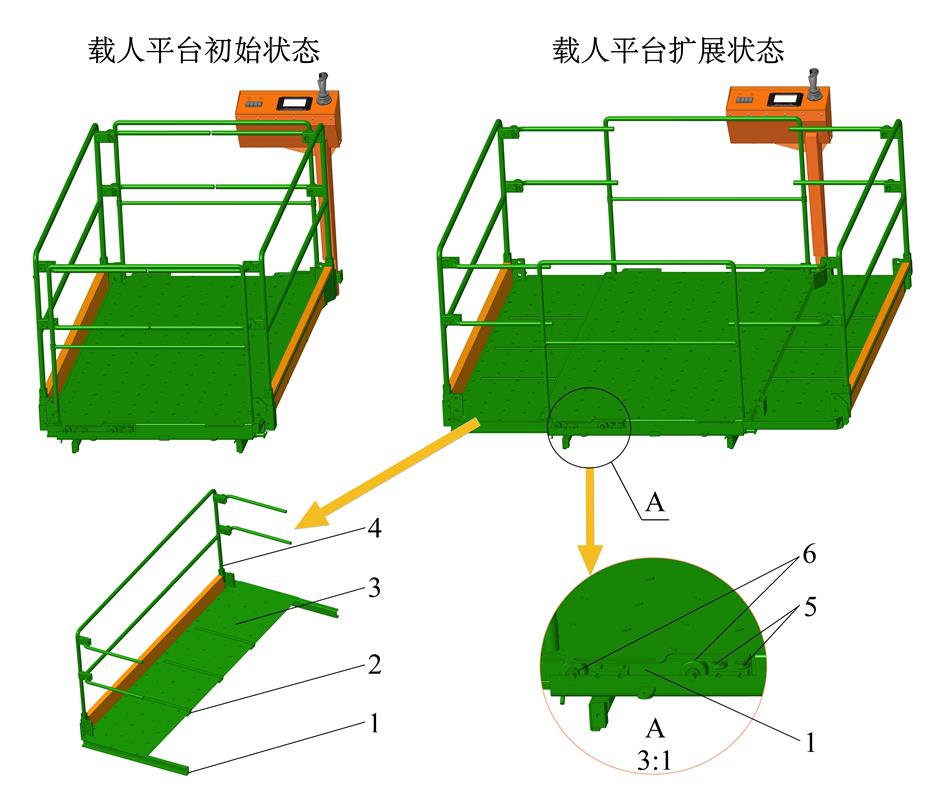 载人平台初始状态

载人平台扩展状态

A

4

3

2

1

6

5

1

A
3:1