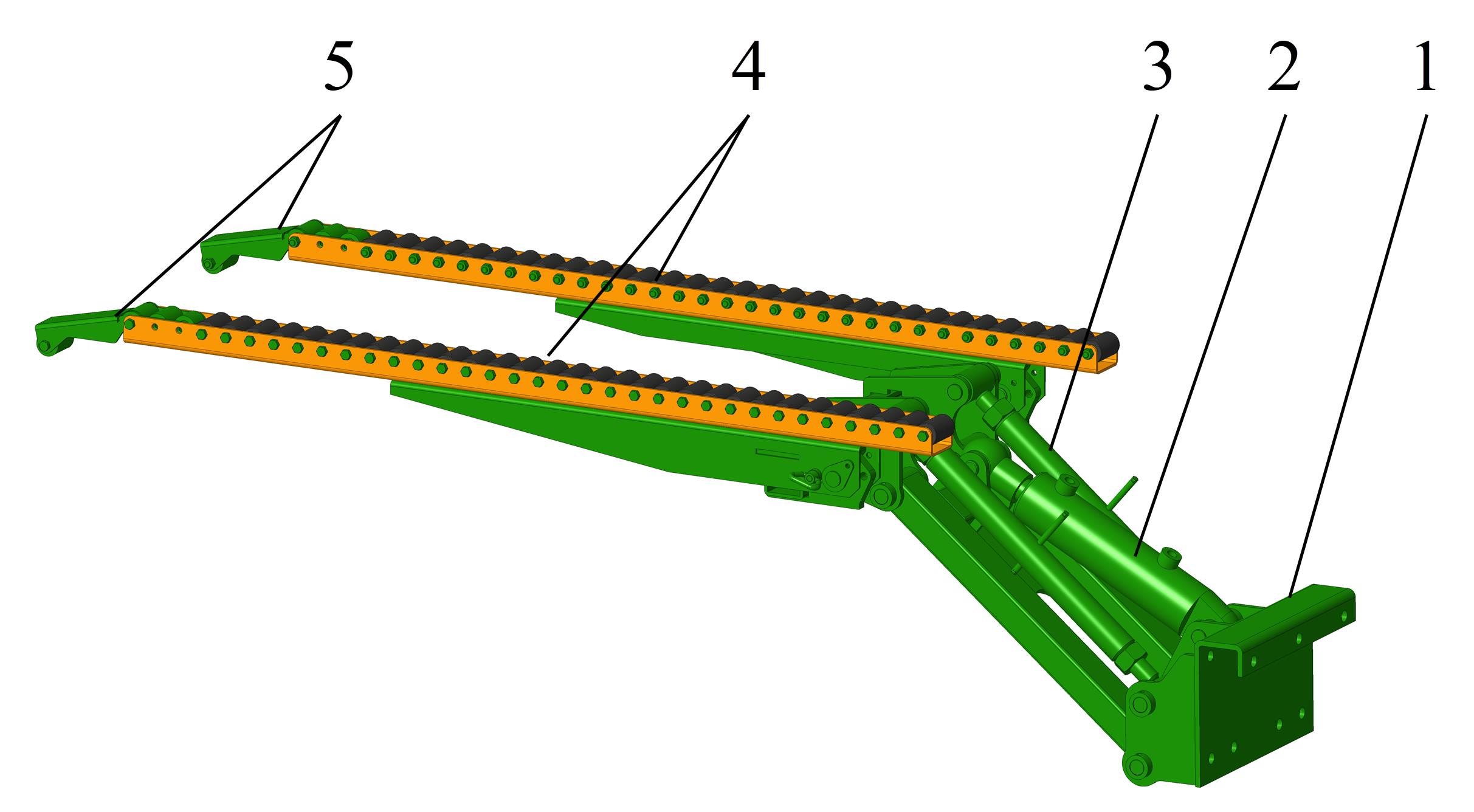 5
4
3
2
1