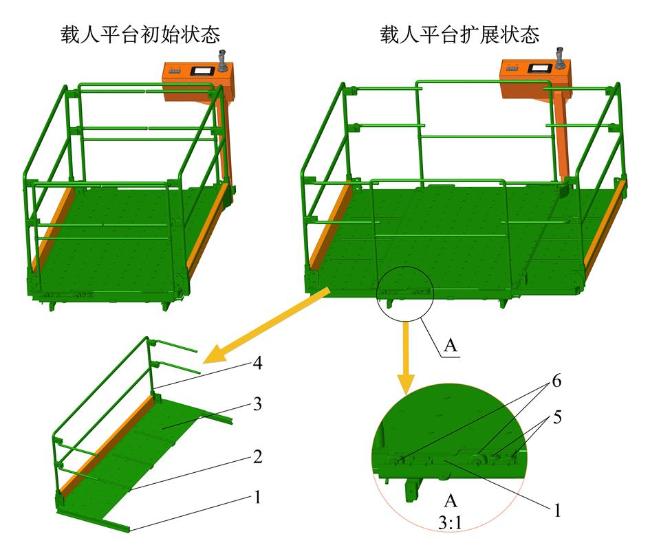 载人平台初始状态

载人平台扩展状态

A

4

3

2

1

6

5

1

A
3:1