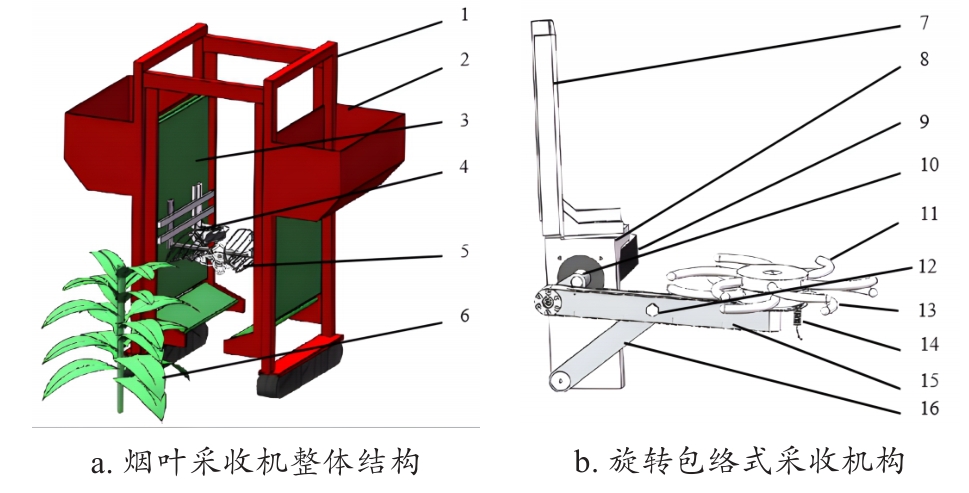 1
2
3
4
5
6

a. 烟叶采收机整体结构

7
8
9
10
11
12
13
14
15
16

b. 旋转包络式采收机构