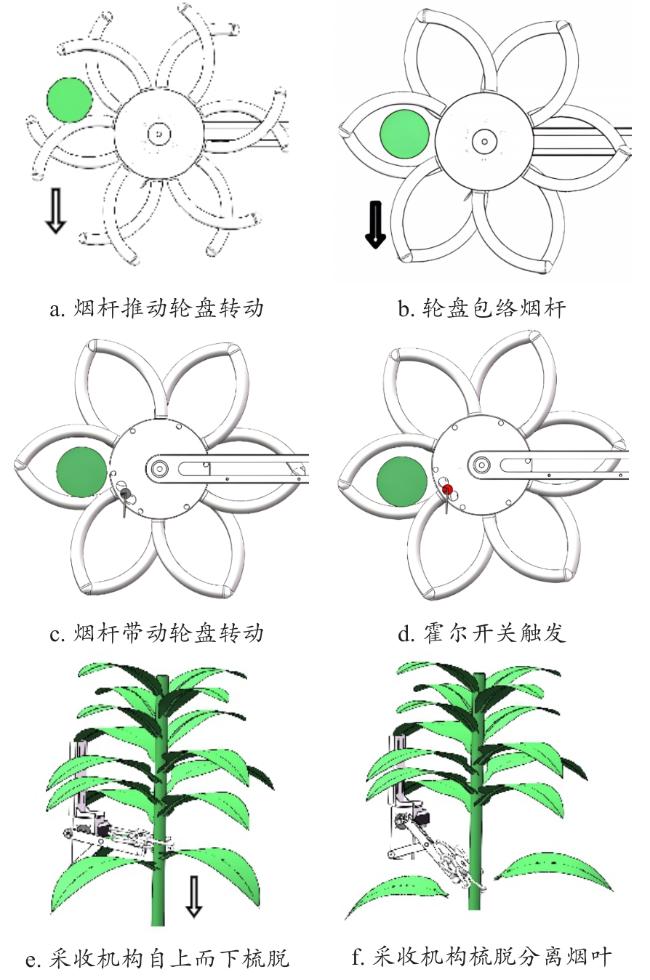 a. 烟杆推动轮盘转动

b. 轮盘包络烟杆

c. 烟杆带动轮盘转动

d. 霍尔开关触发

e. 采收机构自上而下梳脱

f. 采收机构梳脱分离烟叶