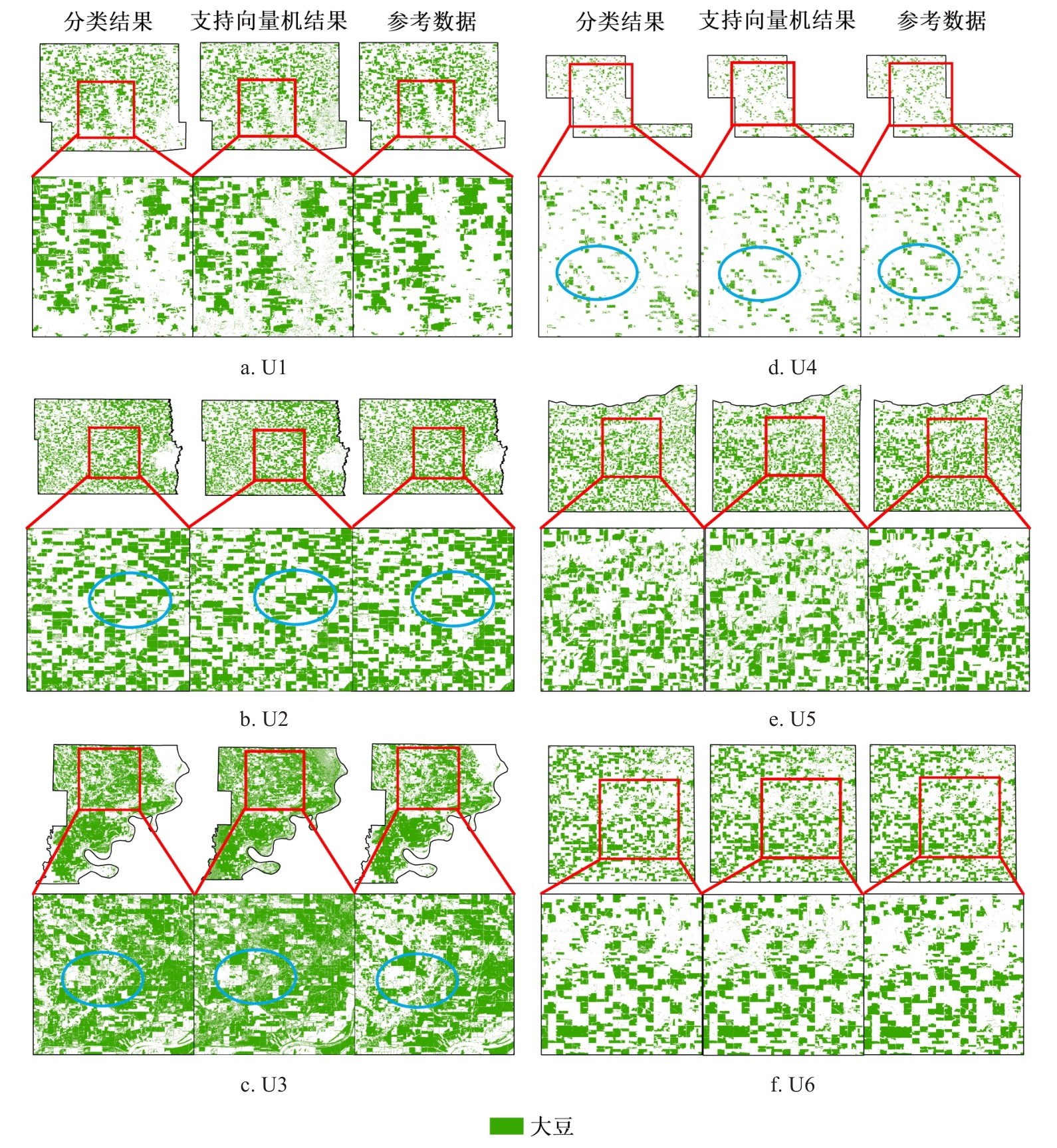 分类结果 支持向量机结果 参考数据

a. U1

b. U2

c. U3

分类结果 支持向量机结果 参考数据

d. U4

e. U5

f. U6

大豆