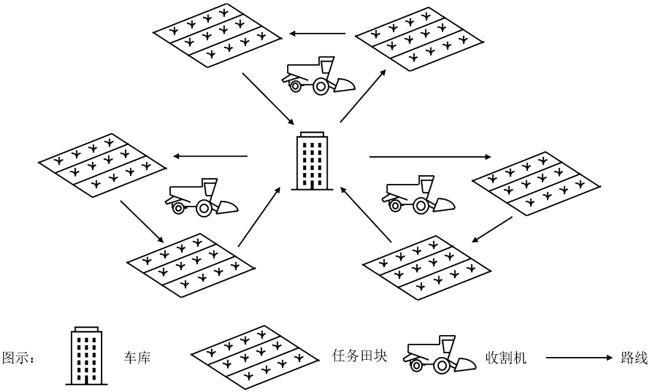 图示： 车库 任务田块 收割机 路线