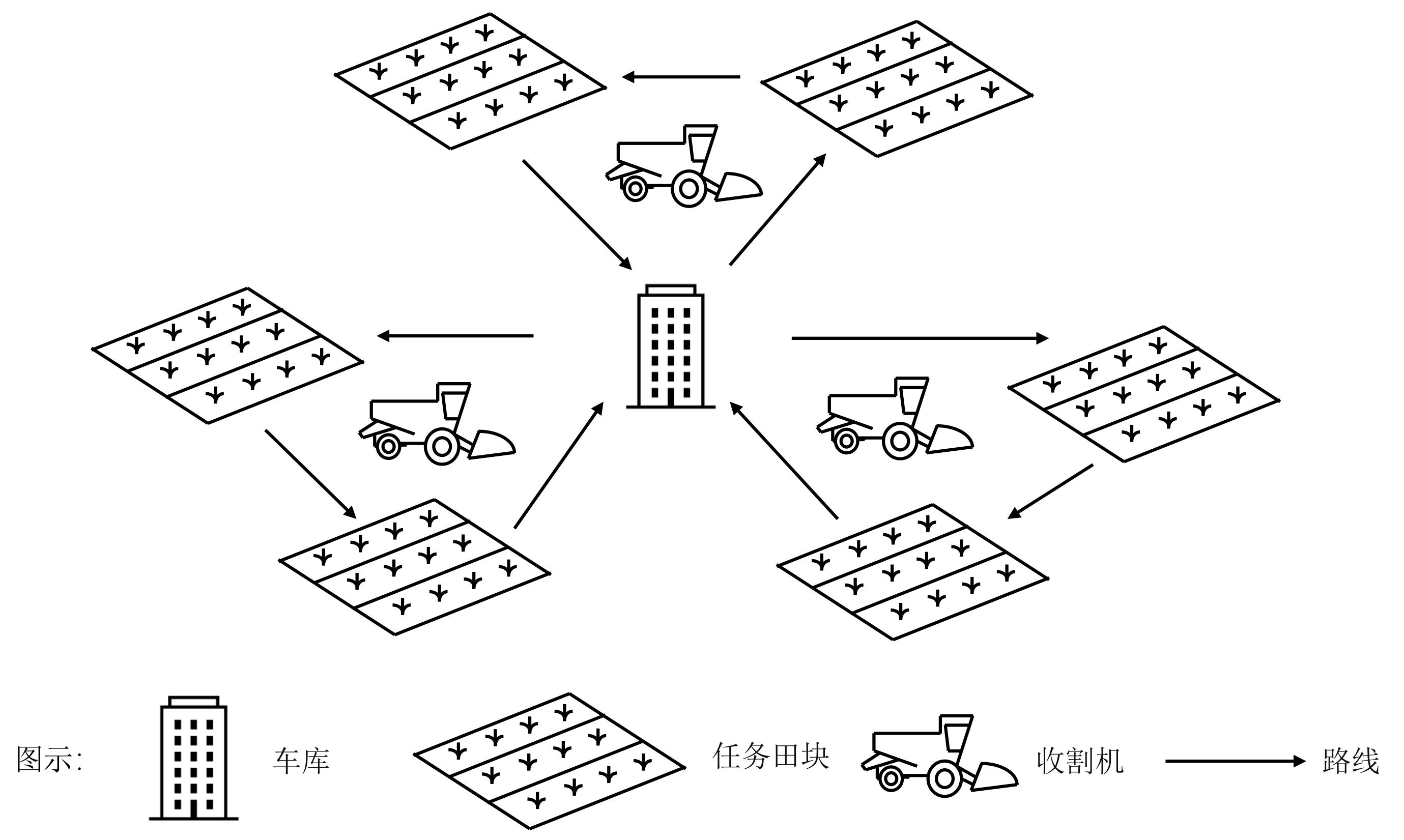 图示: 车库 任务田块 收割机 路线