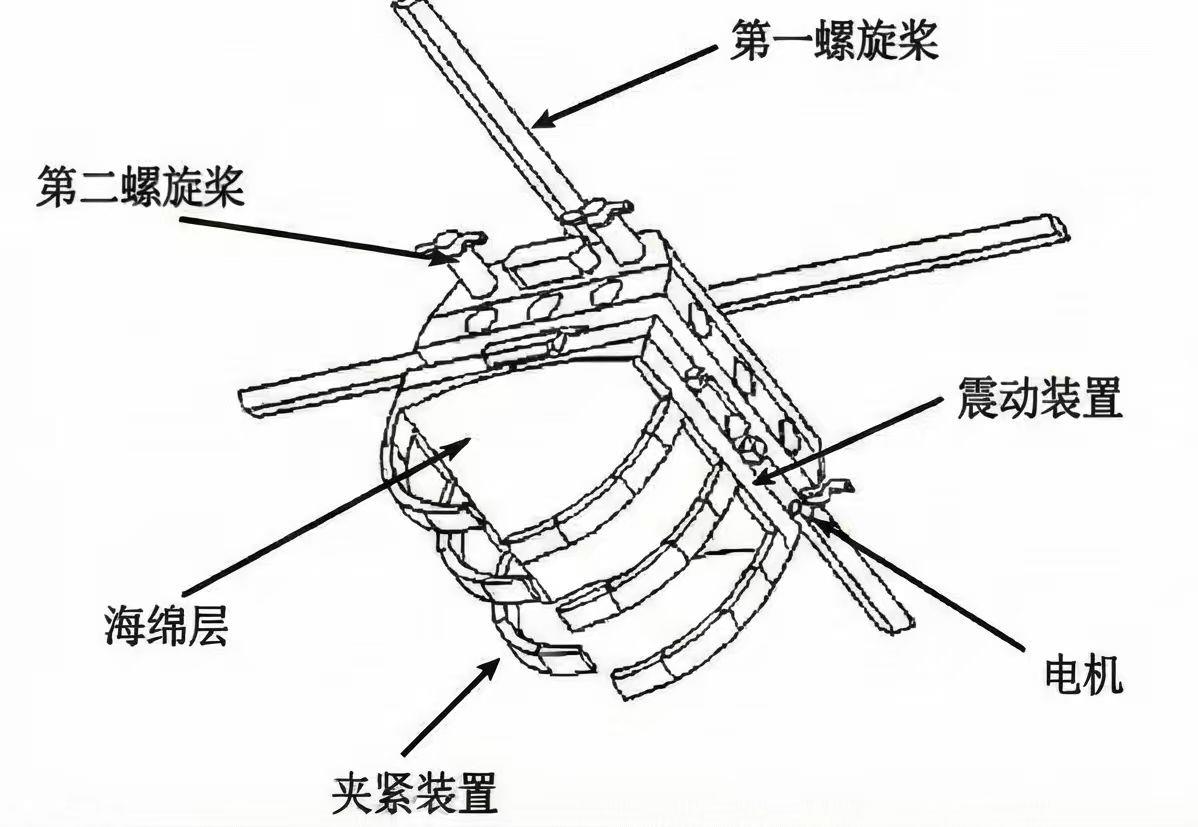 第一螺旋桨

第二螺旋桨

震动装置

海绵层

电机

夹紧装置